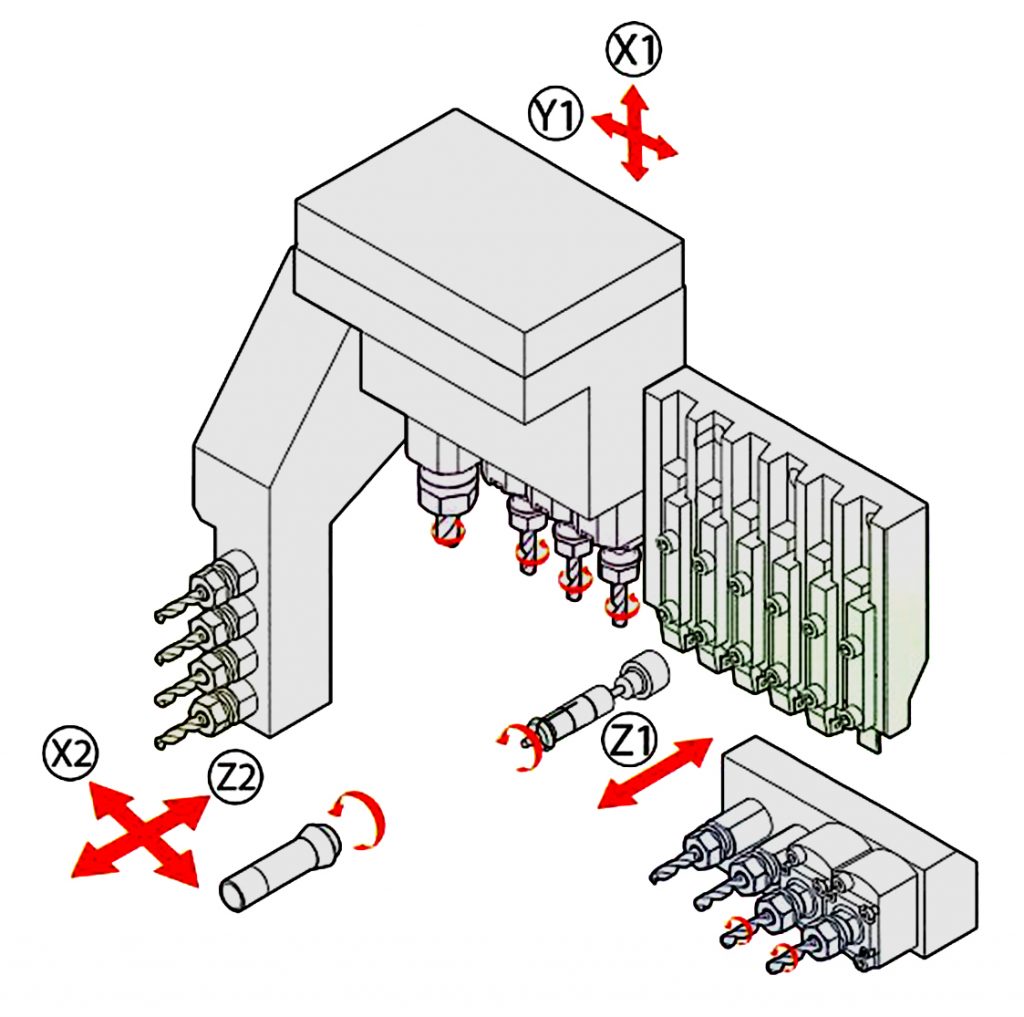 X1
Y1
X2
Z2
Z1