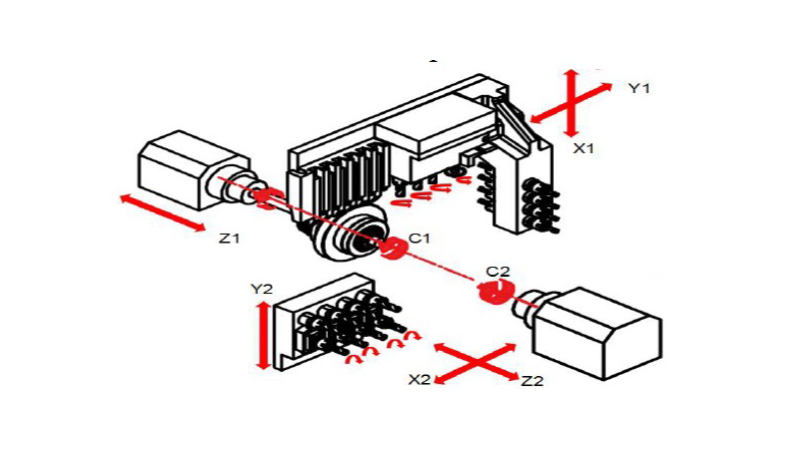 Y1
X1
Z1
C1
C2
Y2
X2
Z2